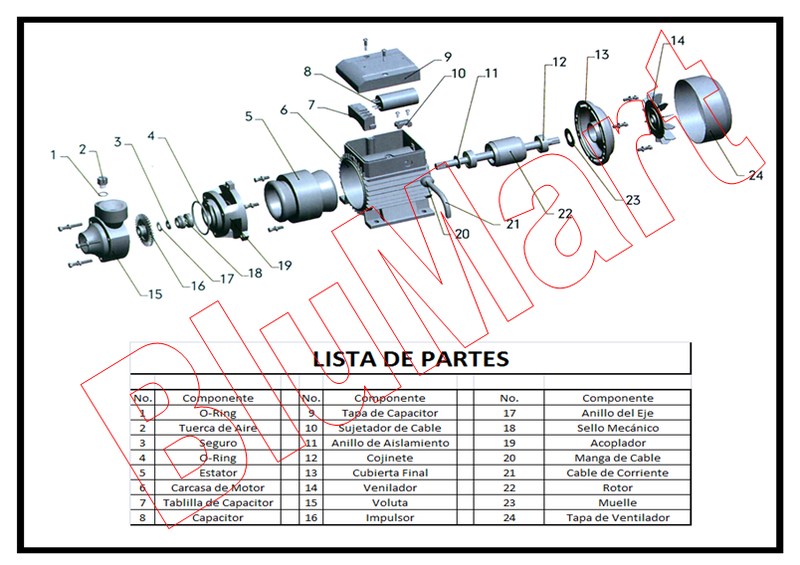 1 2 3 4 5 6 7 8 9 10 11 12 13 14 15 16 17 18 19 20 21 22 23 24

BluMart

LISTA DE PARTES

| No. | Componente | No. | Componente | No. | Componente |
|---|---|---|---|---|---|
| 1 | O-Ring | 9 | Tapa de Capacitor | 17 | Anillo del Eje |
| 2 | Tuerca de Aire | 10 | Sujetador de Cable | 18 | Sello Mecánico |
| 3 | Seguro | 11 | Anillo de Aislamiento | 19 | Acoplador |
| 4 | O-Ring | 12 | Cojinete | 20 | Manga de Cable |
| 5 | Estator | 13 | Cubierta Final | 21 | Cable de Corriente |
| 6 | Carcasa de Motor | 14 | Venilador | 22 | Rotor |
| 7 | Tablilla de Capacitor | 15 | Voluta | 23 | Muelle |
| 8 | Capacitor | 16 | Impulsor | 24 | Tapa de Ventilador |