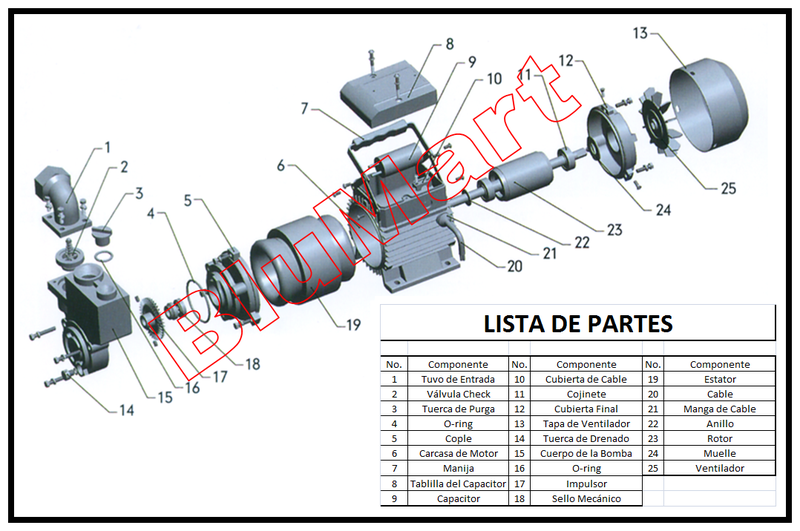 1
2
3
4
5
6
7
8
9
10
11
12
13
14
15
16
17
18
19
20
21
22
23
24
25

BluMart

LISTA DE PARTES

| No. | Componente | No. | Componente | No. | Componente |
|---|---|---|---|---|---|
| 1 | Tuvo de Entrada | 10 | Cubierta de Cable | 19 | Estator |
| 2 | Válvula Check | 11 | Cojinete | 20 | Cable |
| 3 | Tuerca de Purga | 12 | Cubierta Final | 21 | Manga de Cable |
| 4 | O-ring | 13 | Tapa de Ventilador | 22 | Anillo |
| 5 | Cople | 14 | Tuerca de Drenado | 23 | Rotor |
| 6 | Carcasa de Motor | 15 | Cuerpo de la Bomba | 24 | Muelle |
| 7 | Manija | 16 | O-ring | 25 | Ventilador |
| 8 | Tablilla del Capacitor | 17 | Impulsor | | |
| 9 | Capacitor | 18 | Sello Mecánico | | |